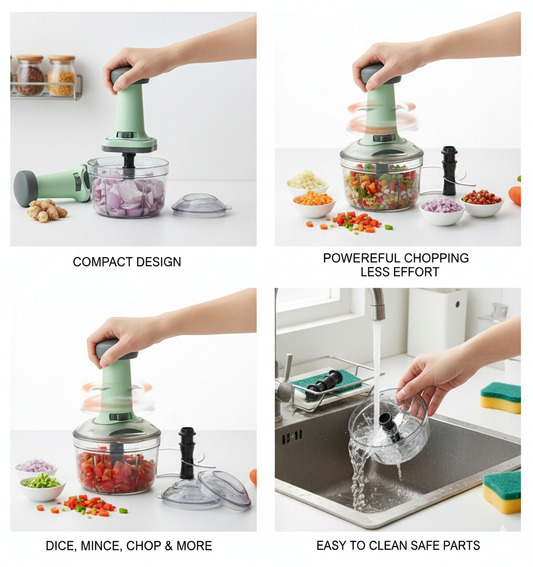 COMPACT DESIGN

POWEREFUL CHOPPING
LESS EFFORT

DICE, MINCE, CHOP & MORE

EASY TO CLEAN SAFE PARTS