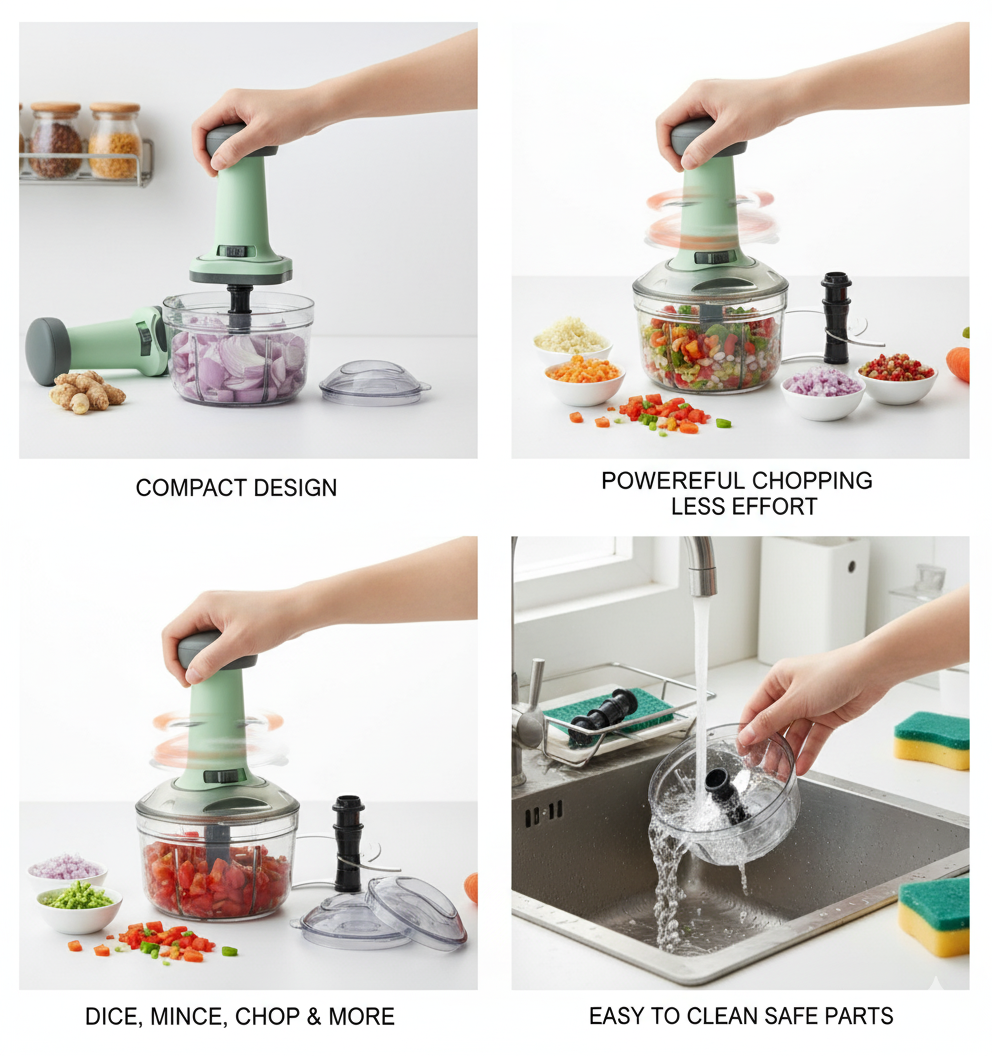 COMPACT DESIGN

POWEREFUL CHOPPING
LESS EFFORT

DICE, MINCE, CHOP & MORE

EASY TO CLEAN SAFE PARTS